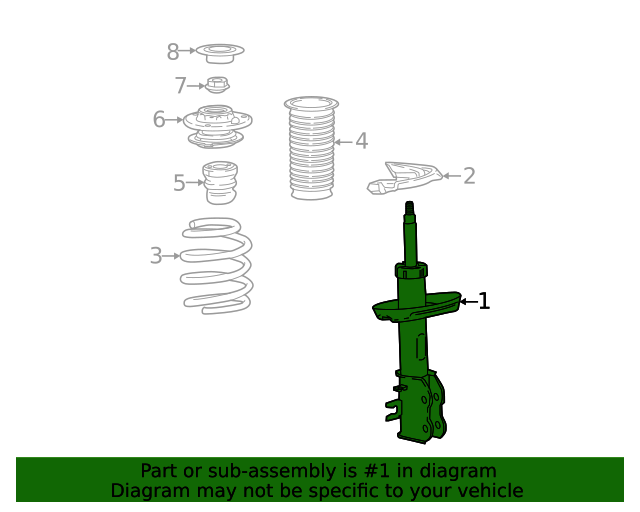 8
7
6
4
5
2
3
1

Part or sub-assembly is #1 in diagram
Diagram may not be specific to your vehicle