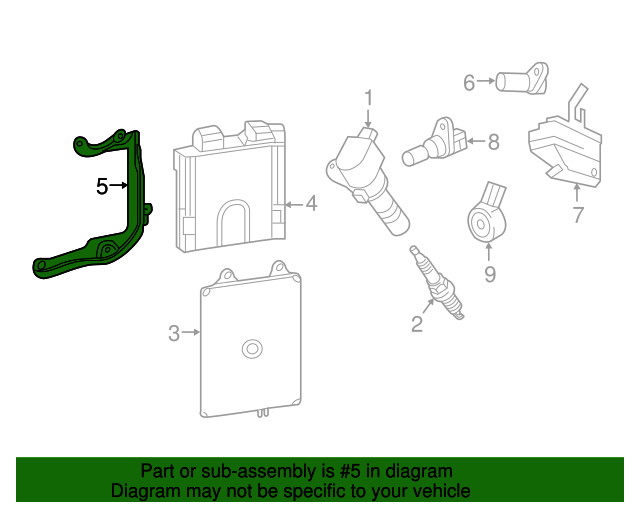 6
1
8
5
4
7
9
2
3

Part or sub-assembly is #5 in diagram
Diagram may not be specific to your vehicle