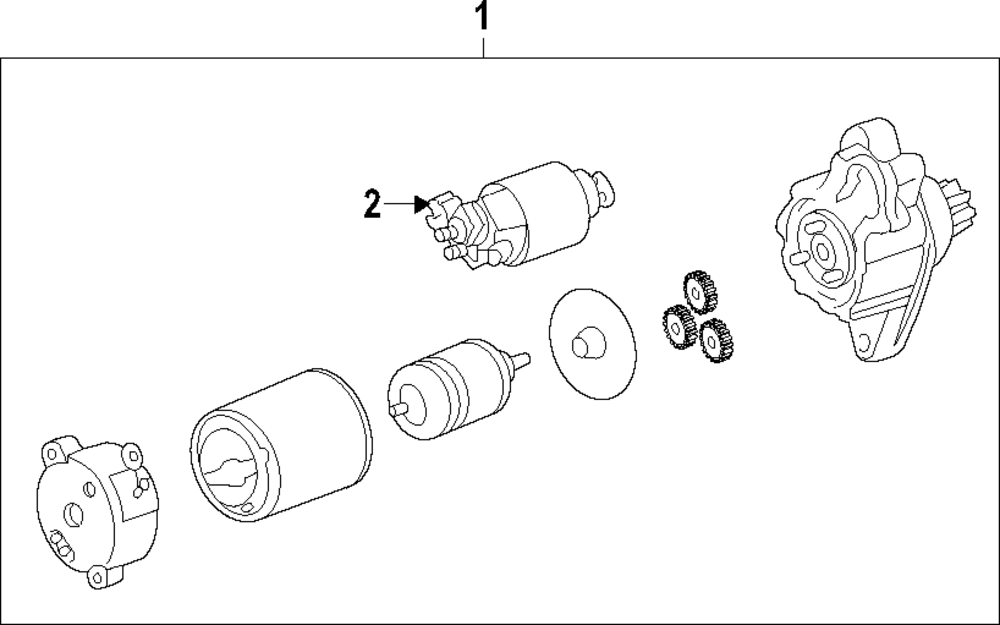 1

2