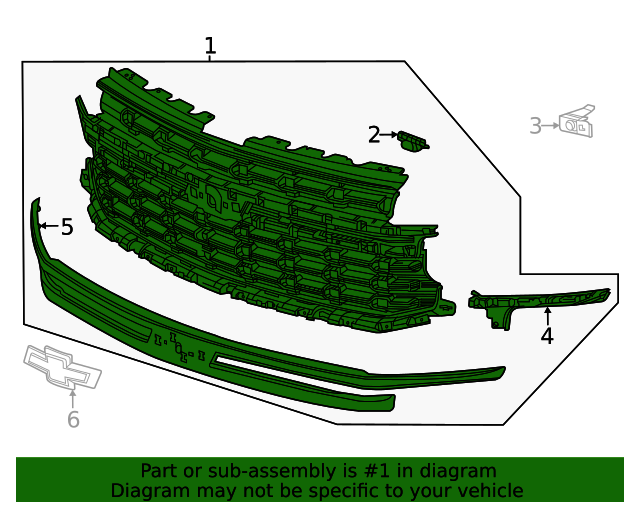 1
2
3
5
4
6
Part or sub-assembly is #1 in diagram
Diagram may not be specific to your vehicle