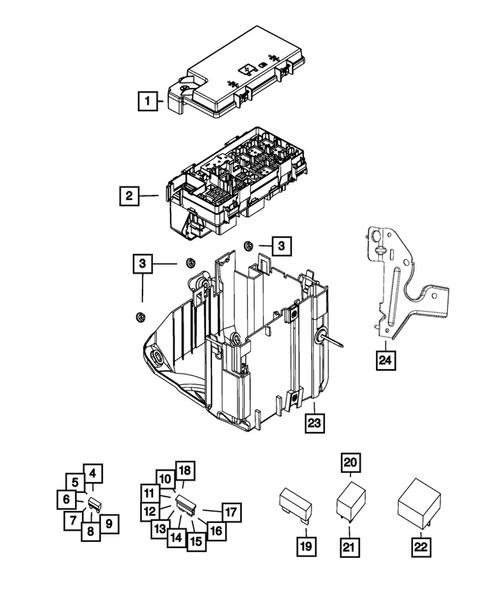 1
2
3
3
24
23
4
5
6
7
8
9
10
18
11
12
13
14
15
16
17
20
19
21
22