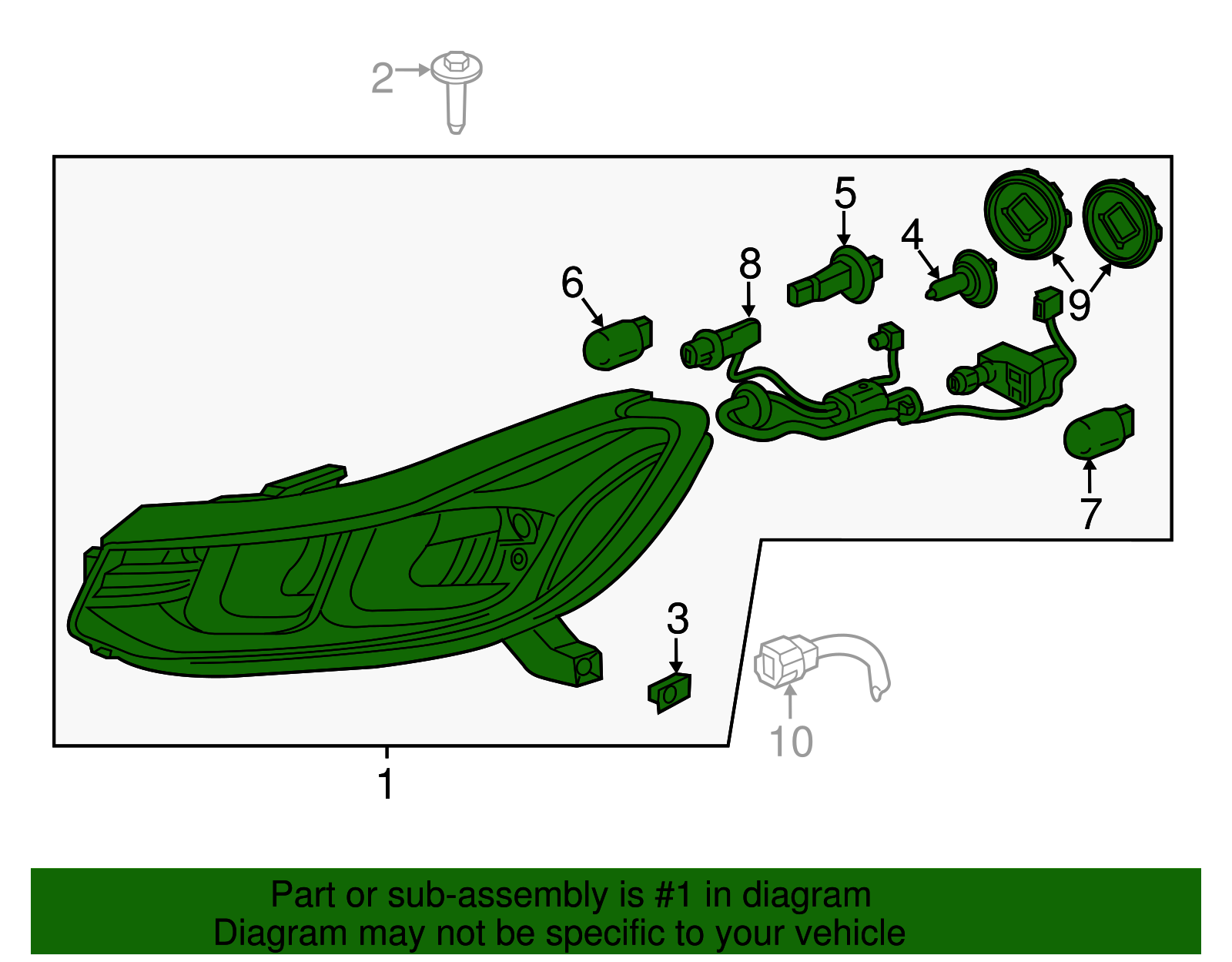 2
5
4
9
8
6
7
3
10
1

Part or sub-assembly is #1 in diagram
Diagram may not be specific to your vehicle