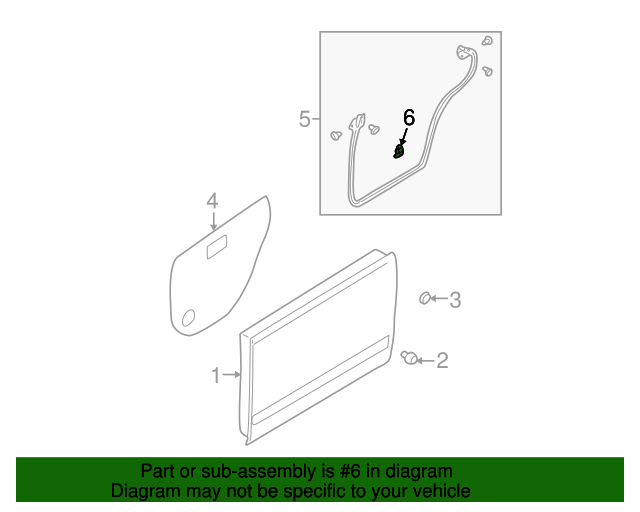 5
6
4
3
2
1

Part or sub-assembly is #6 in diagram
Diagram may not be specific to your vehicle