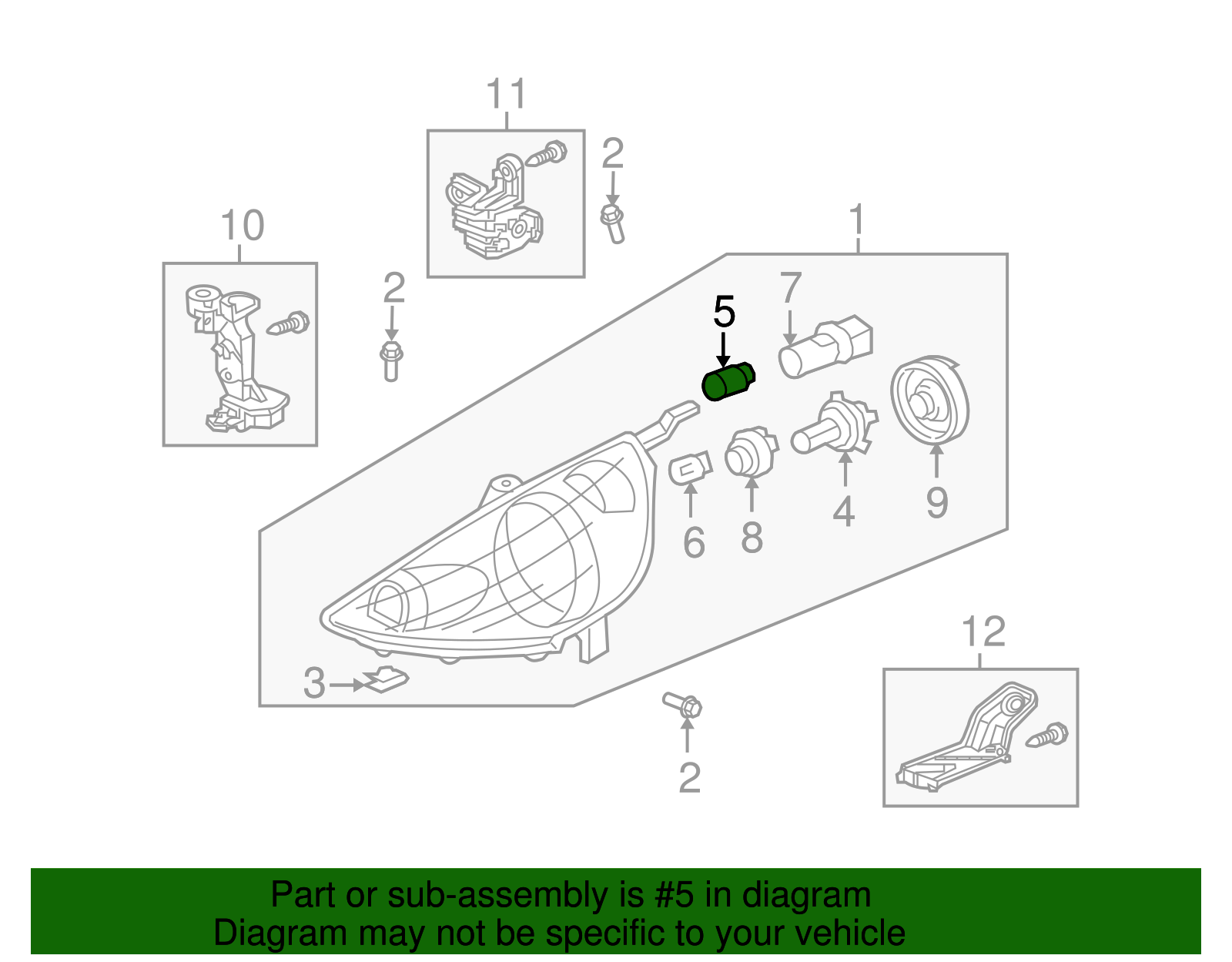 11
2
10
2
1
5
7
6
8
4
9
3
2
12

Part or sub-assembly is #5 in diagram
Diagram may not be specific to your vehicle