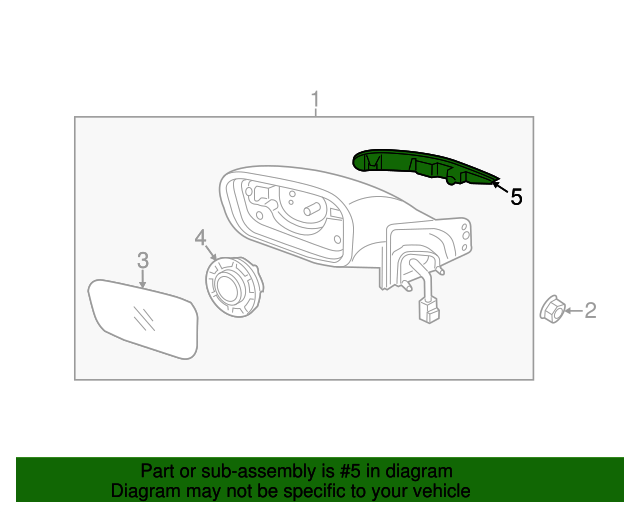 1

5

4

3

2

Part or sub-assembly is #5 in diagram
Diagram may not be specific to your vehicle