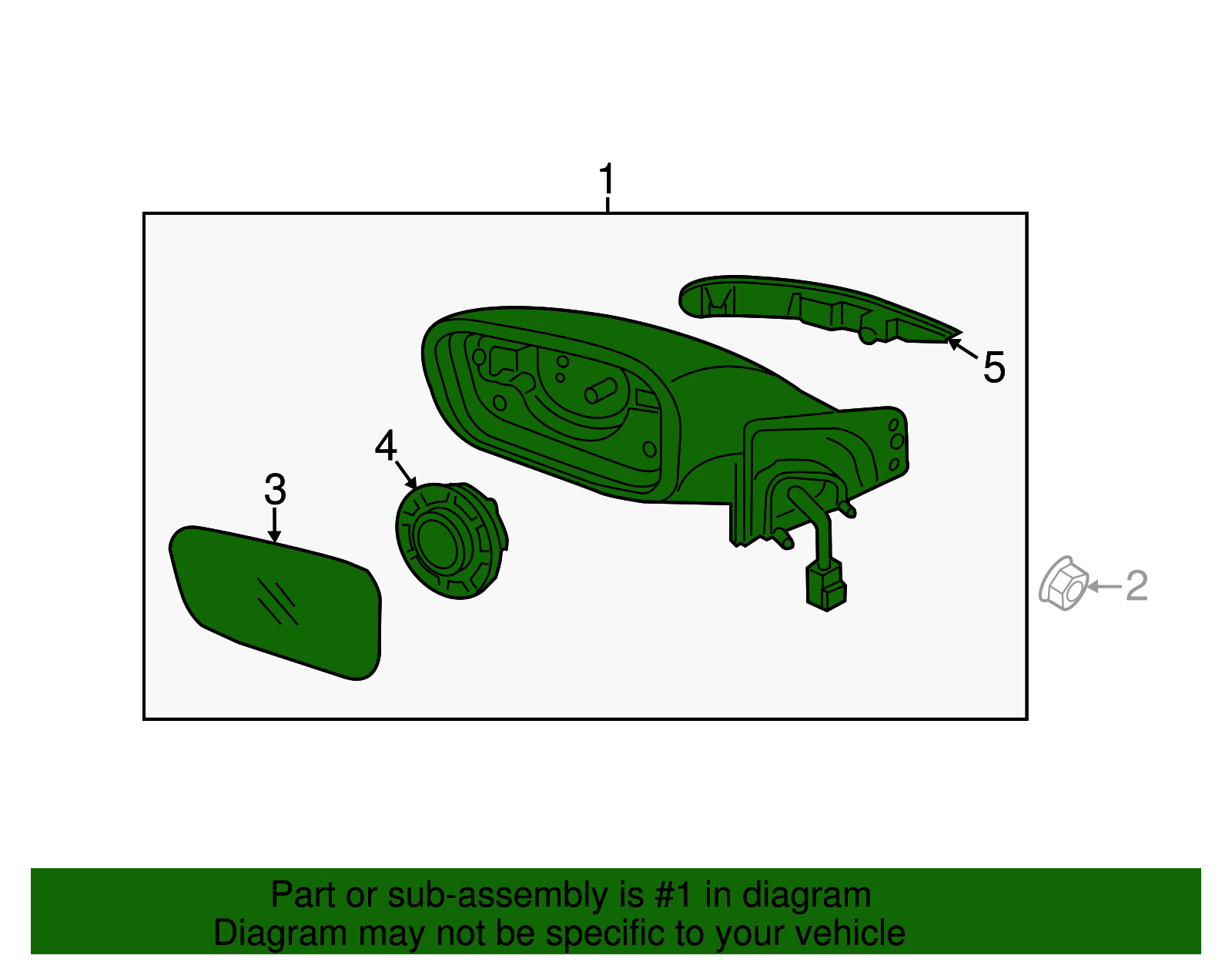 1

5

4

3

2

Part or sub-assembly is #1 in diagram
Diagram may not be specific to your vehicle