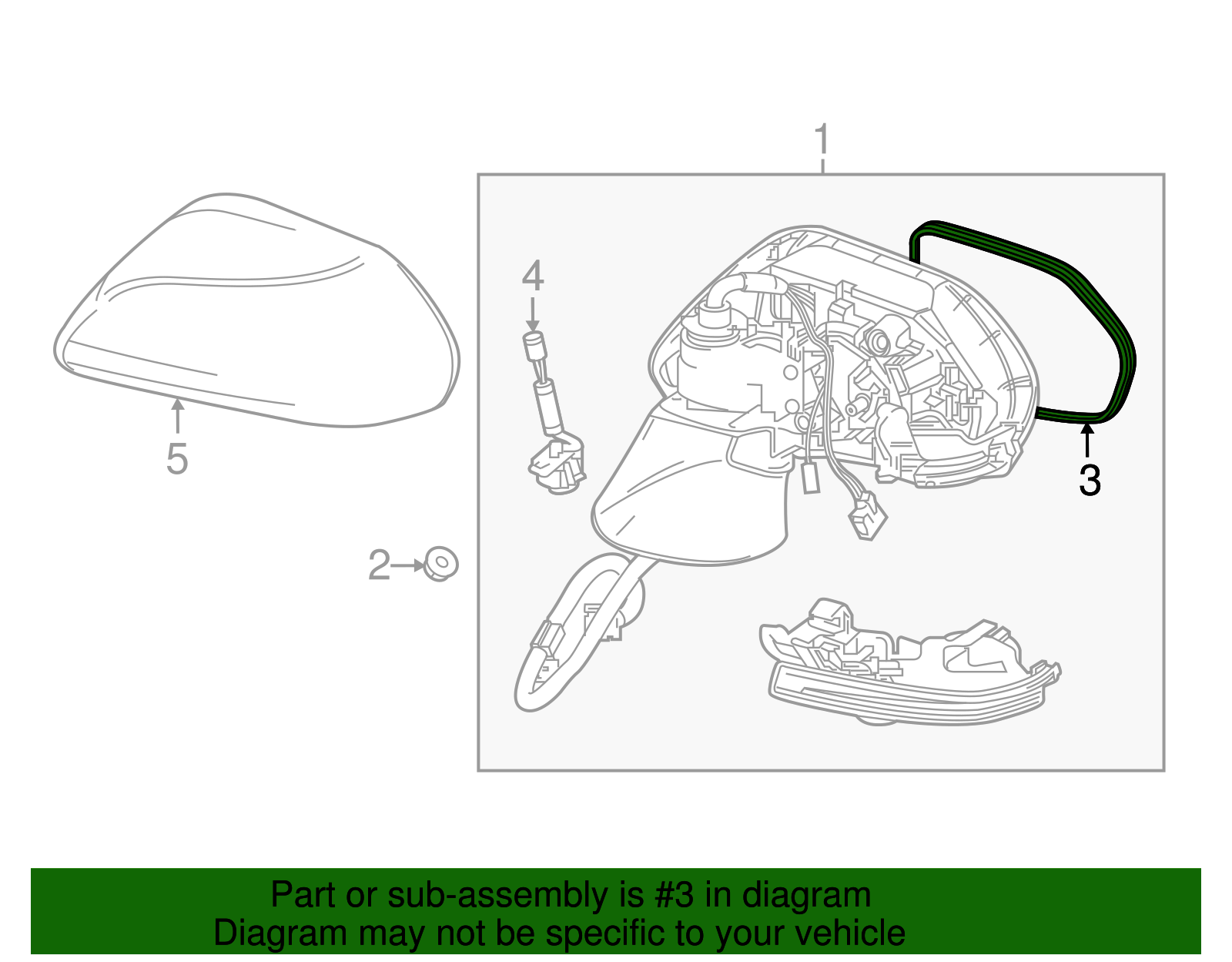 1

4

5

2

3

Part or sub-assembly is #3 in diagram
Diagram may not be specific to your vehicle