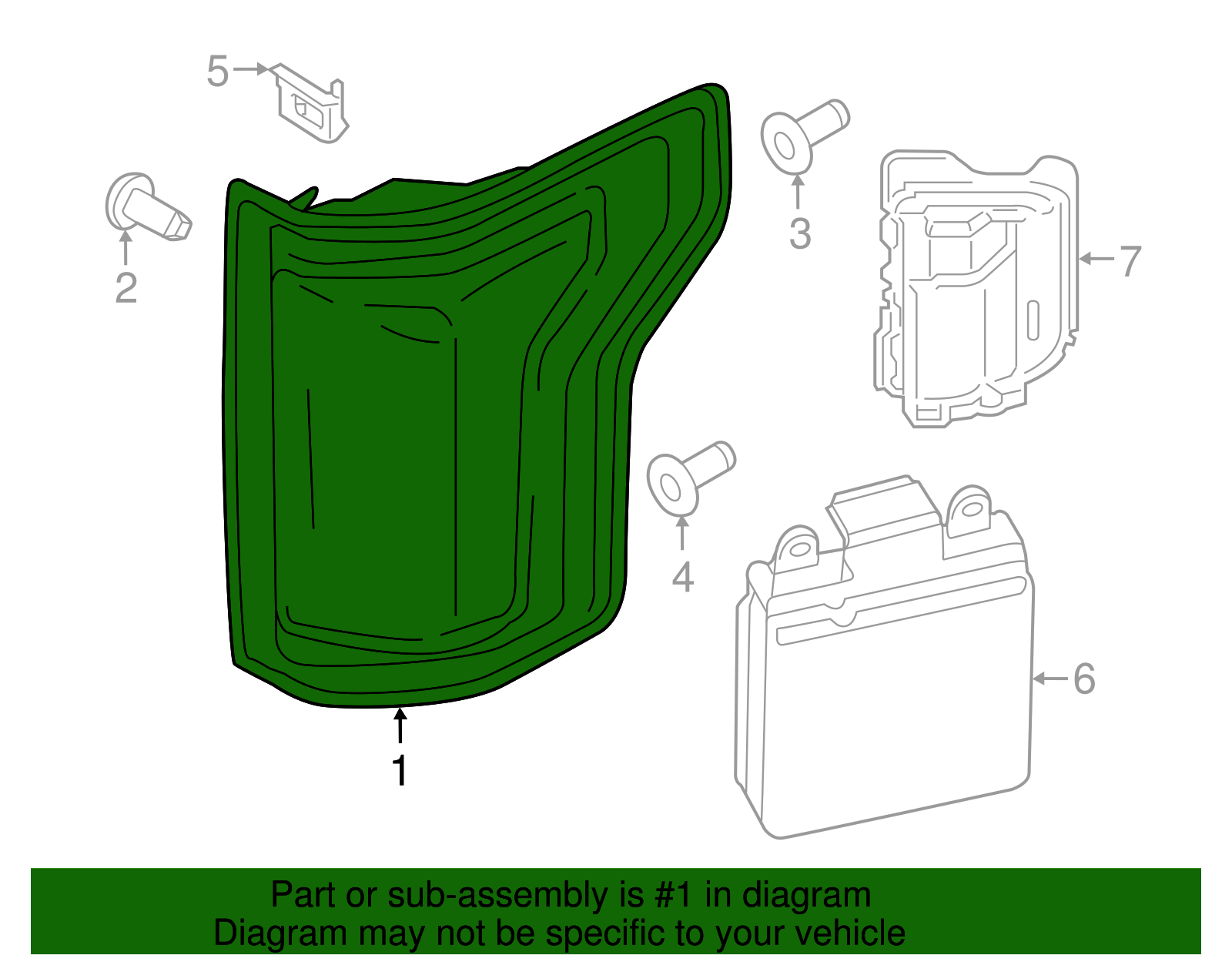 5
2
3
7
4
6
1

Part or sub-assembly is #1 in diagram
Diagram may not be specific to your vehicle