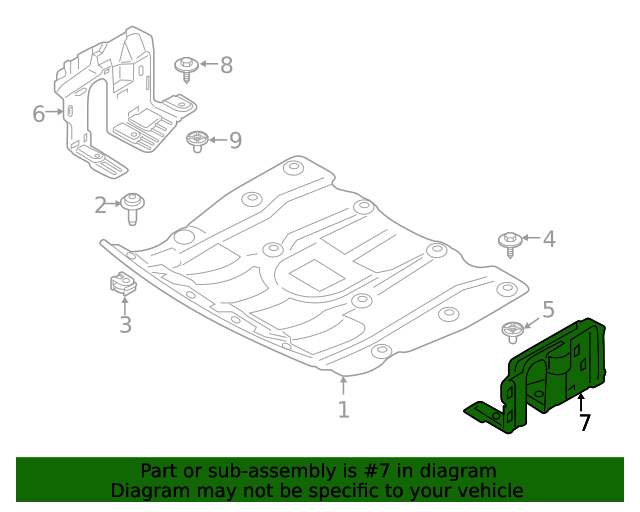 8
6
9
2
4
3
5
1
7

Part or sub-assembly is #7 in diagram
Diagram may not be specific to your vehicle