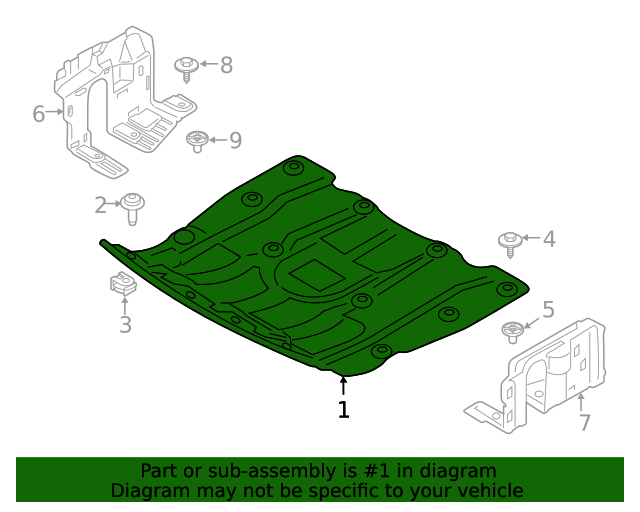 8
6
9
2
4
3
5
1
7

Part or sub-assembly is #1 in diagram
Diagram may not be specific to your vehicle