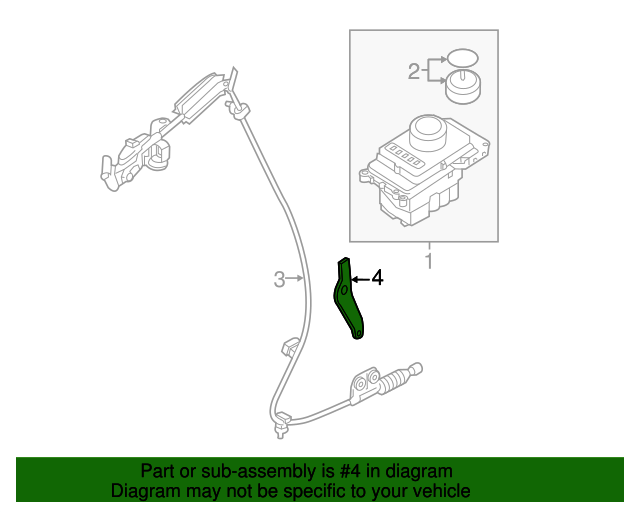 2

1

3

4

Part or sub-assembly is #4 in diagram
Diagram may not be specific to your vehicle