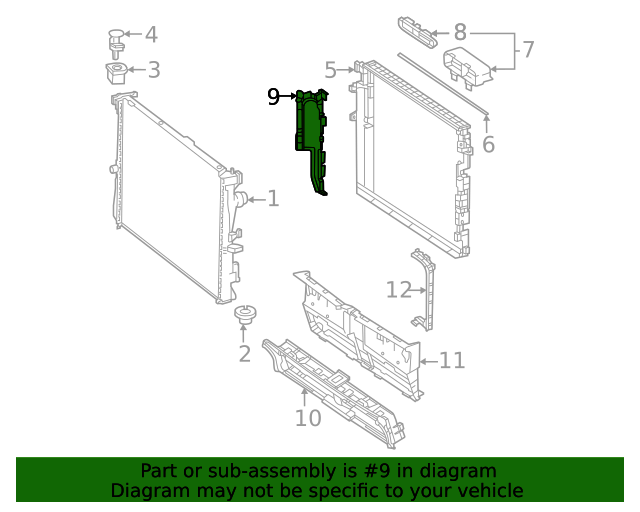 4
3
8
7
5
9
6
1
12
2
11
10

Part or sub-assembly is #9 in diagram
Diagram may not be specific to your vehicle