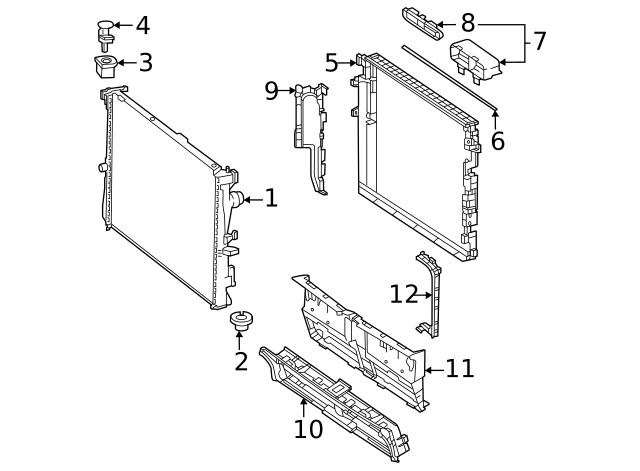 4
3
8
7
5
9
6
1
12
2
11
10