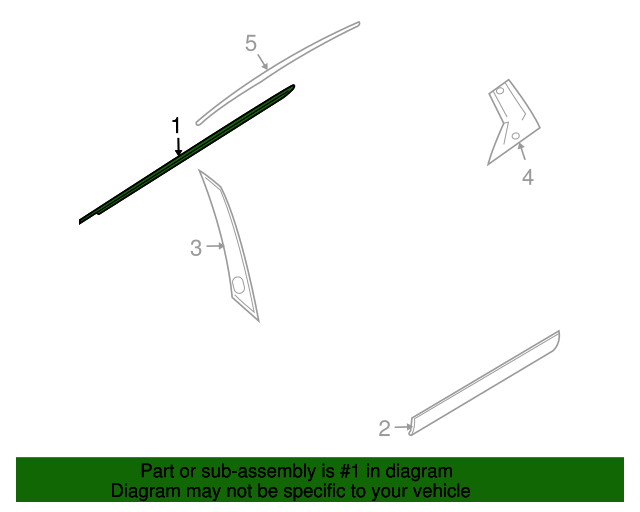 5
1
4
3
2
Part or sub-assembly is #1 in diagram
Diagram may not be specific to your vehicle