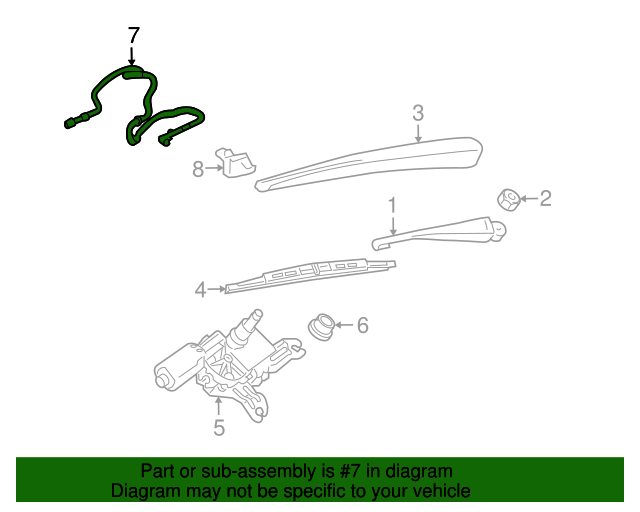 7
3
8
2
1
4
6
5

Part or sub-assembly is #7 in diagram
Diagram may not be specific to your vehicle