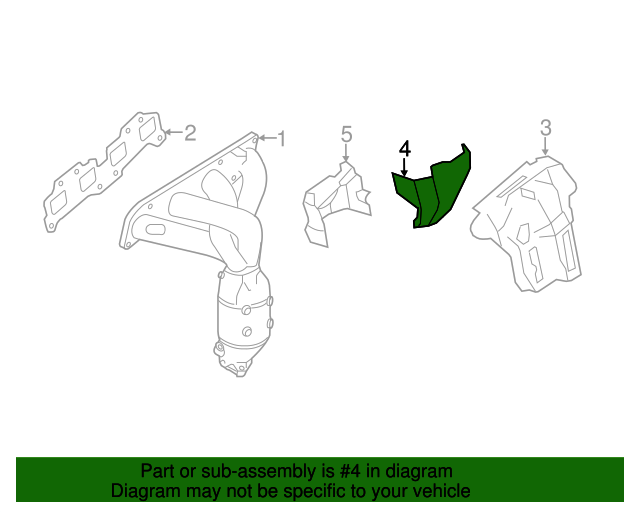 2
1
5
4
3

Part or sub-assembly is #4 in diagram
Diagram may not be specific to your vehicle