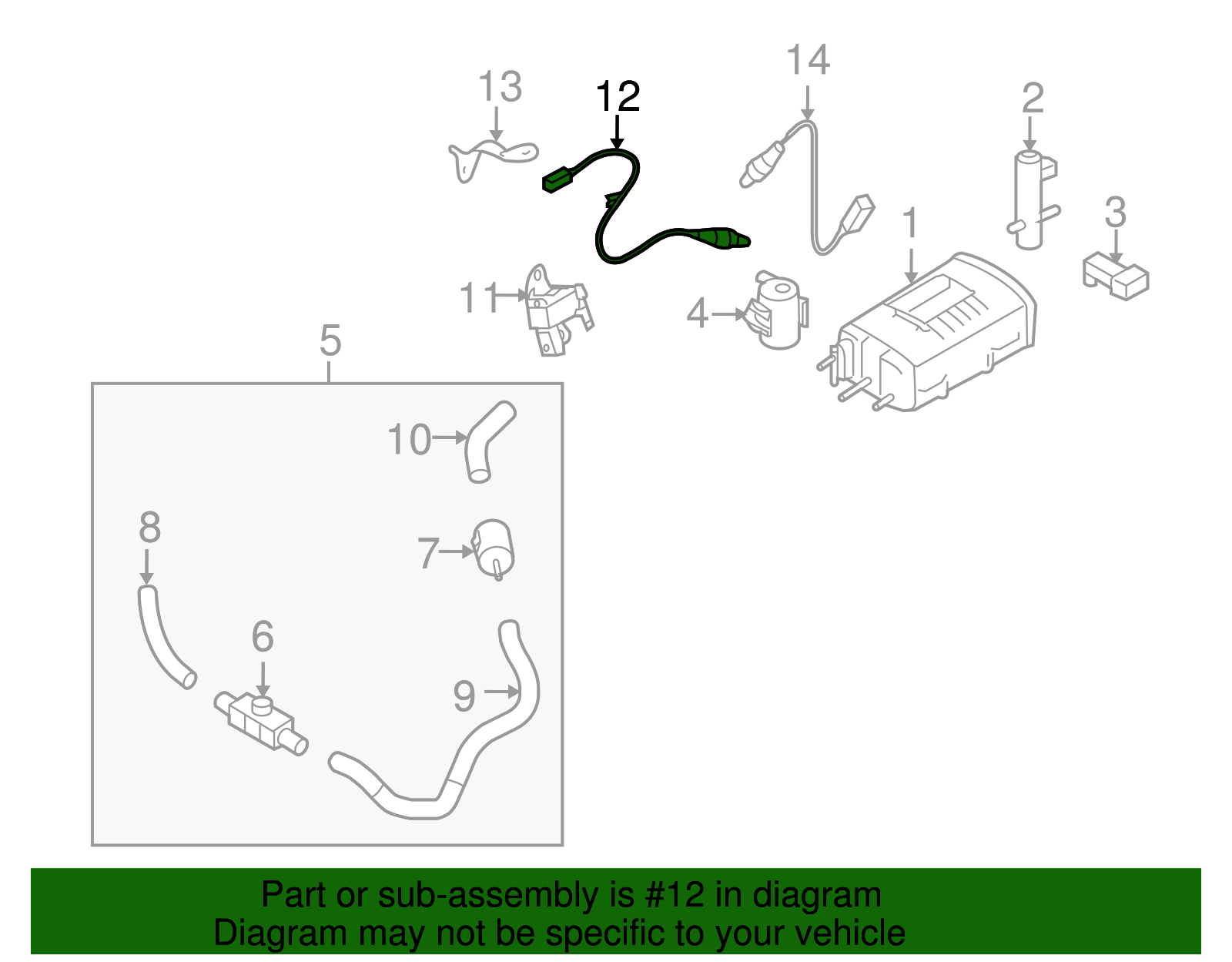 13
12
14
2
3
1
11
4
5
10
8
7
6
9

Part or sub-assembly is #12 in diagram
Diagram may not be specific to your vehicle