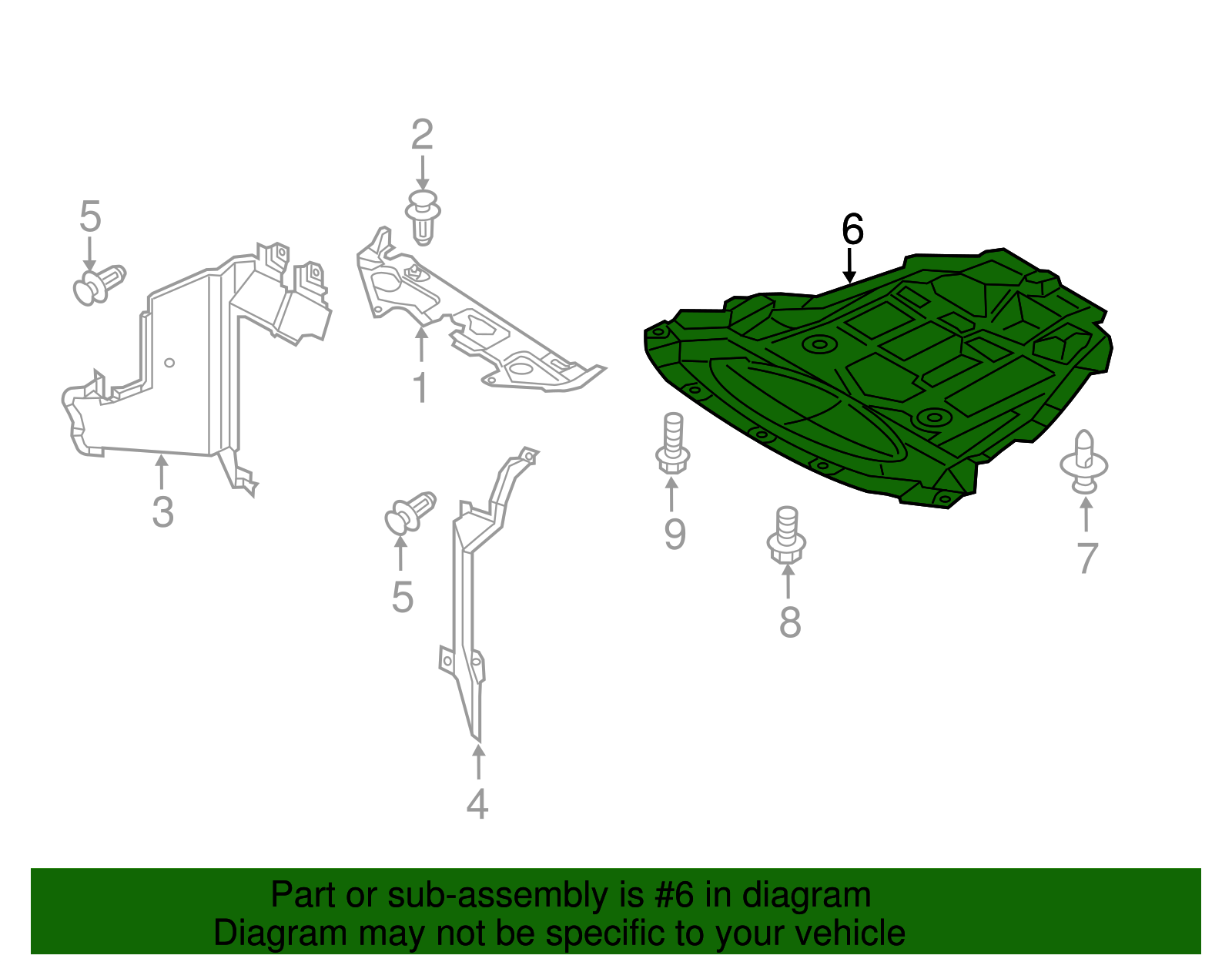 2
5
6
1
3
9
7
5
8
4

Part or sub-assembly is #6 in diagram
Diagram may not be specific to your vehicle