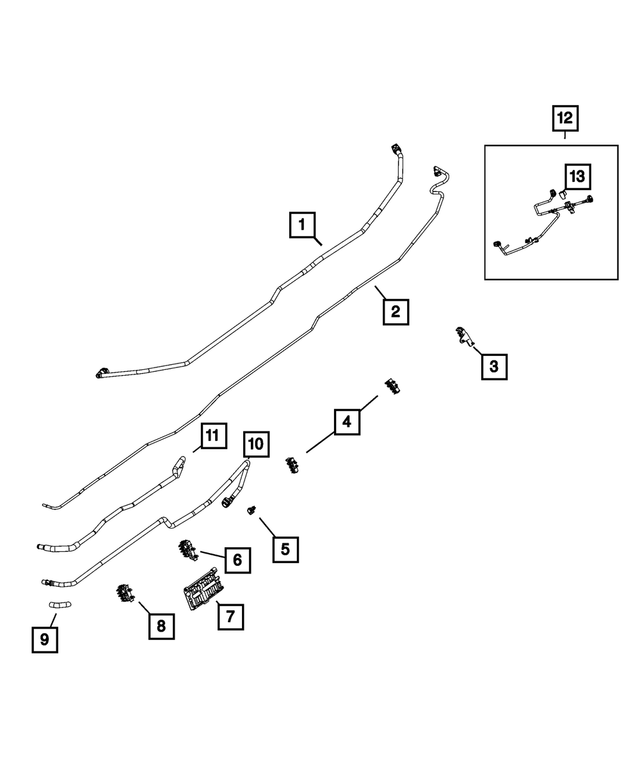 12
13
1
2
3
4
11
10
5
6
7
8
9