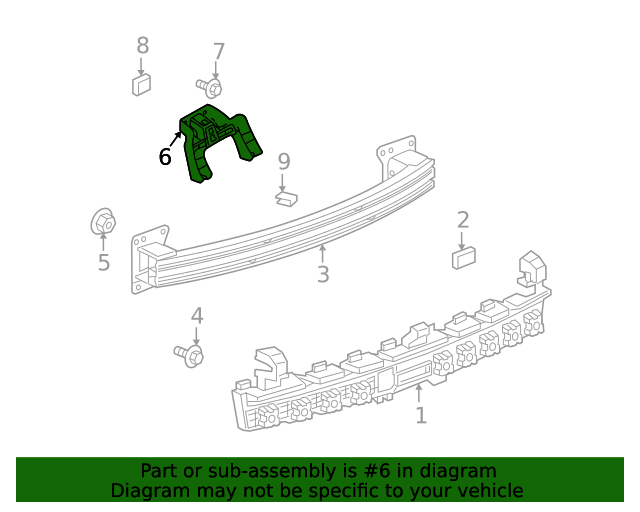 8
7
6
9
5
3
2
4
1
Part or sub-assembly is #6 in diagram
Diagram may not be specific to your vehicle