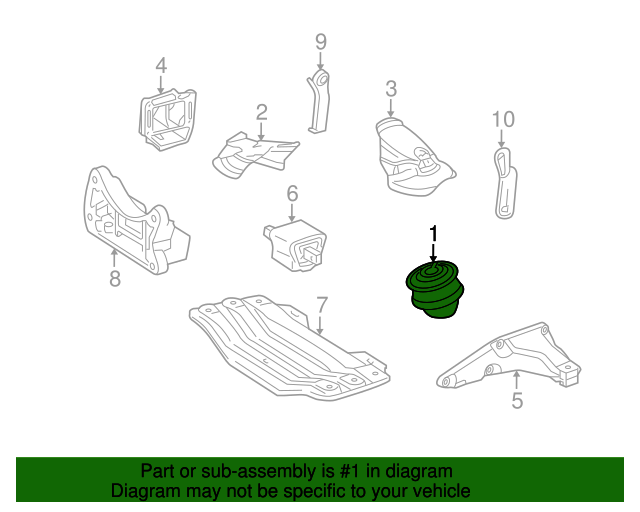 9
4
3
2
10
6
1
8
7
5

Part or sub-assembly is #1 in diagram
Diagram may not be specific to your vehicle