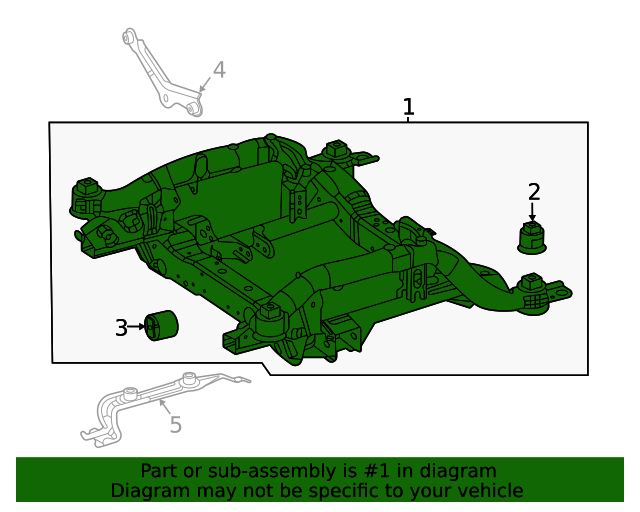 4
1
2
3
5

Part or sub-assembly is #1 in diagram
Diagram may not be specific to your vehicle