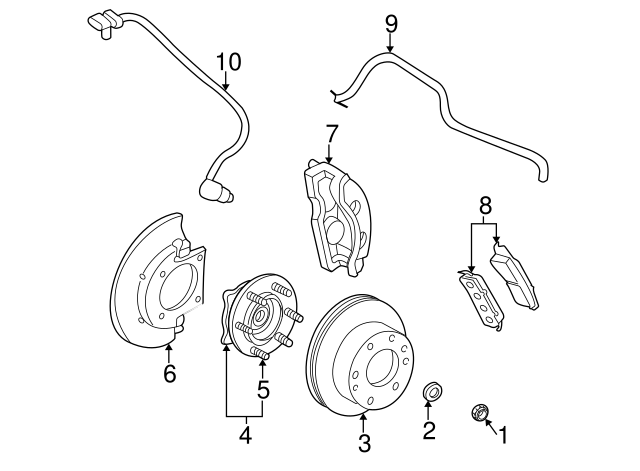 10
9
7
8
6
5
4
3
2
1