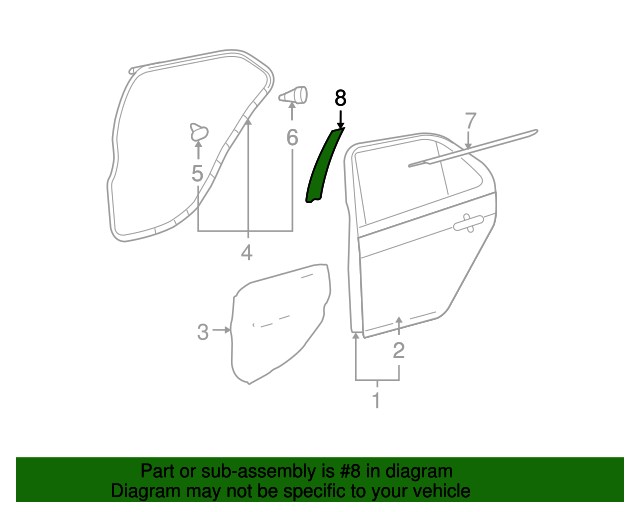 8
7
6
5
4
3
2
1

Part or sub-assembly is #8 in diagram
Diagram may not be specific to your vehicle