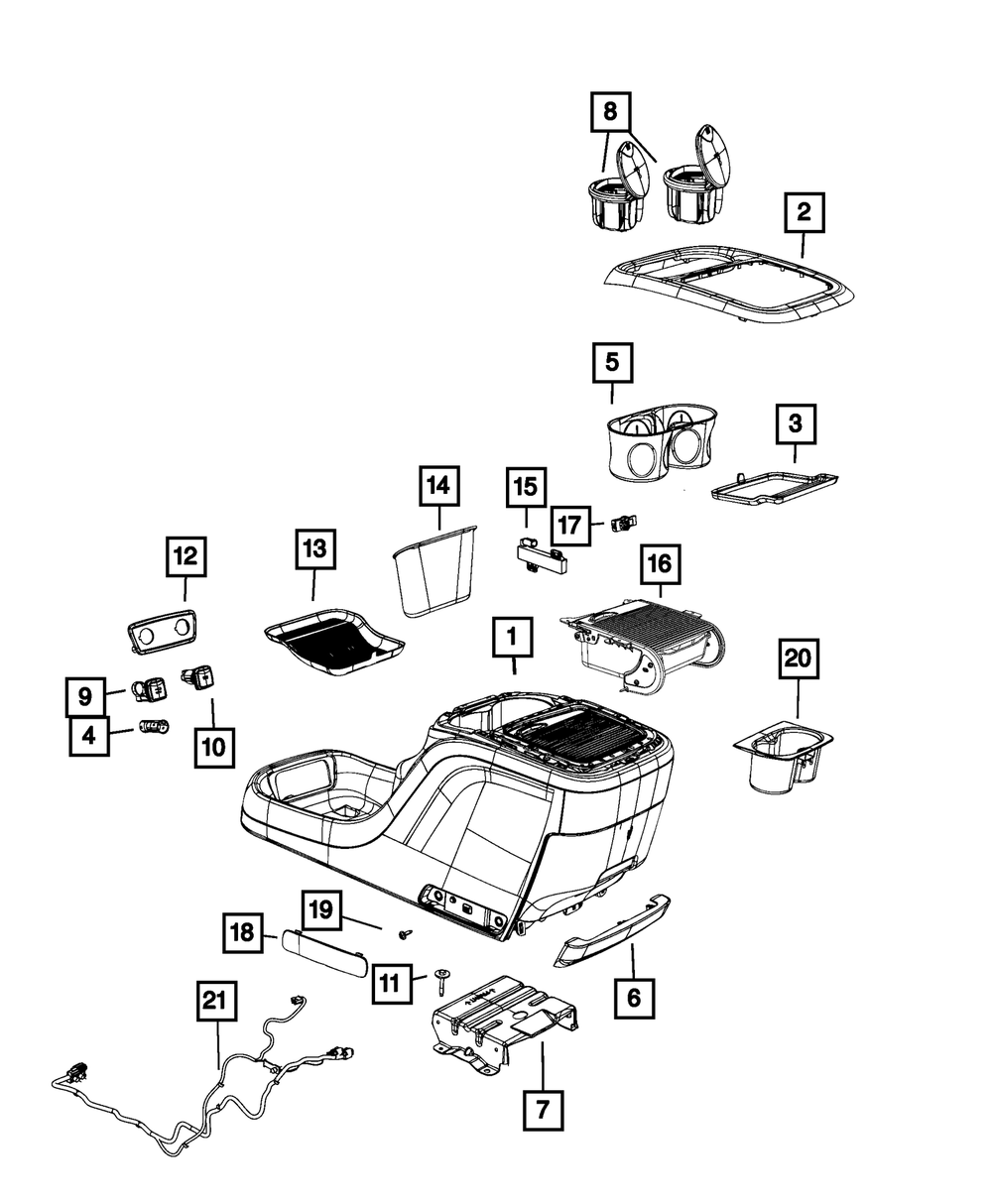 8
2
5
3
14
15
17
12
13
16
1
20
9
4
10
19
18
11
6
21
7