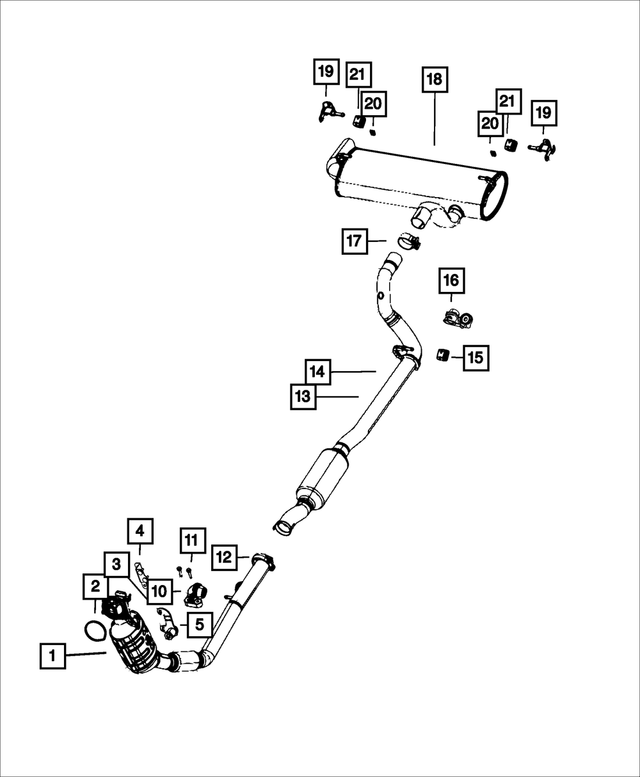 19
21
20
18
21
20
19
17
16
15
14
13
4
11
12
3
10
2
5
1