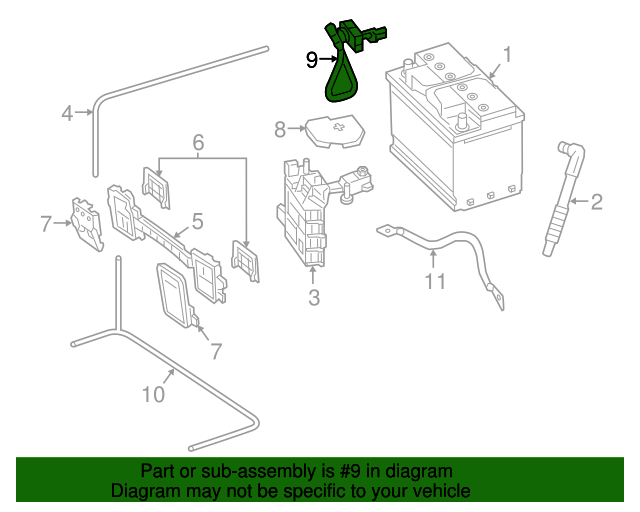 9
1
4
8
6
2
7
5
3
11
7
10

Part or sub-assembly is #9 in diagram
Diagram may not be specific to your vehicle