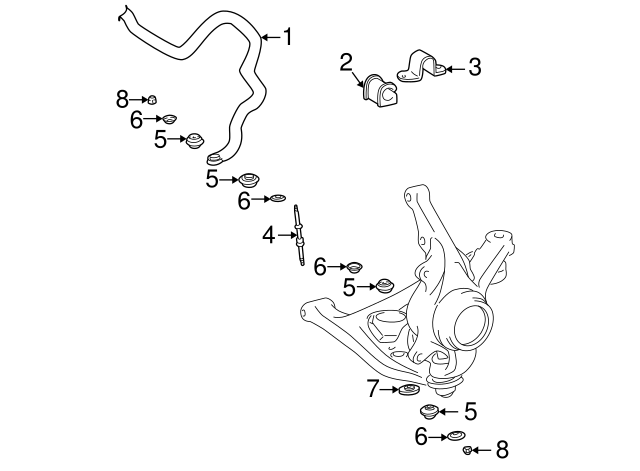 1
2
3
8
6
5
5
6
4
6
5
7
5
6
8