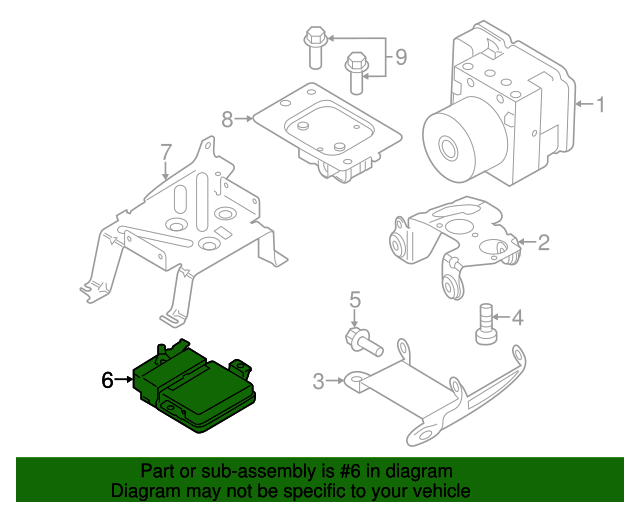 9
1
8
7
2
5
4
6
3

Part or sub-assembly is #6 in diagram
Diagram may not be specific to your vehicle