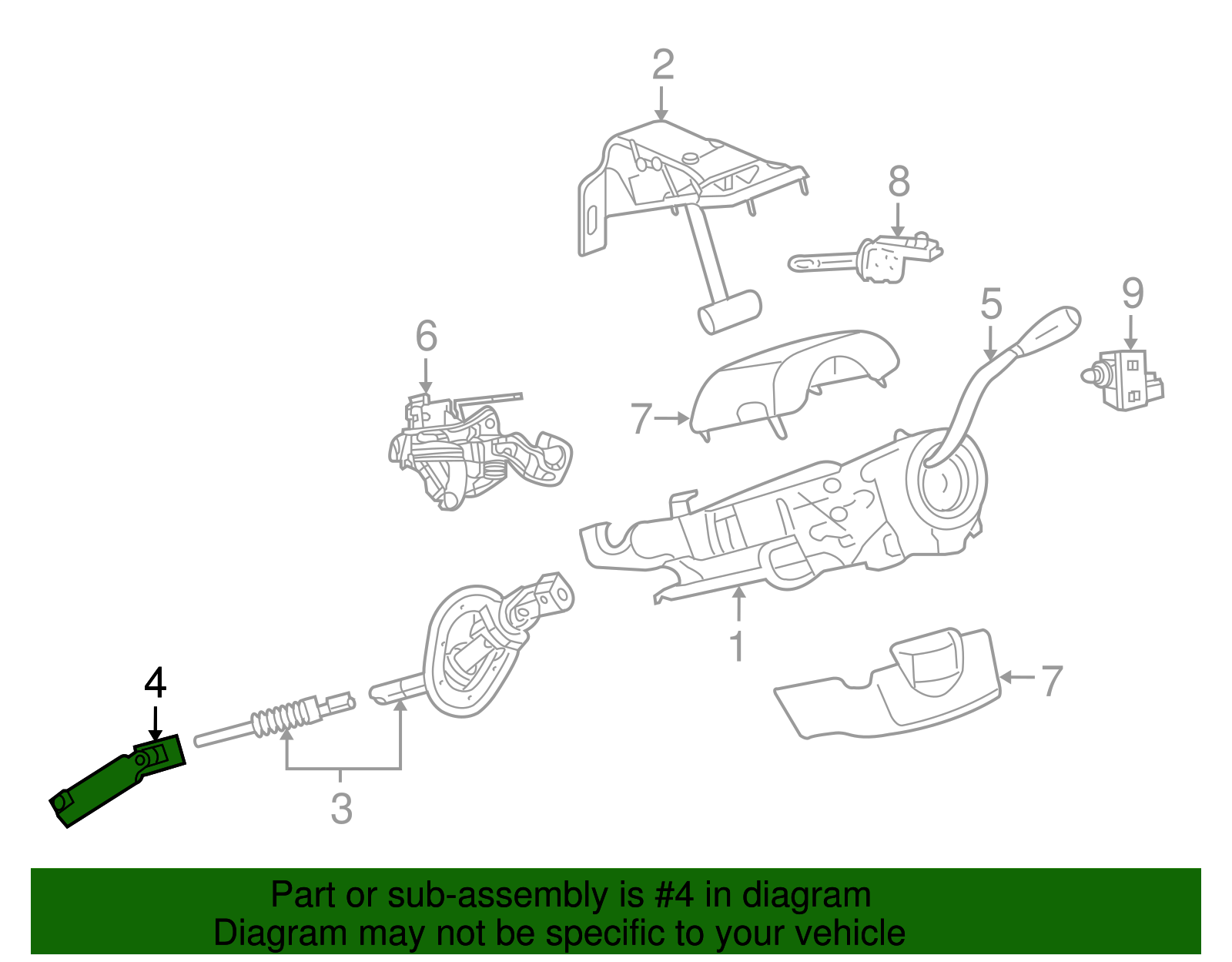 2
8
5
9
6
7
1
7
4
3

Part or sub-assembly is #4 in diagram
Diagram may not be specific to your vehicle