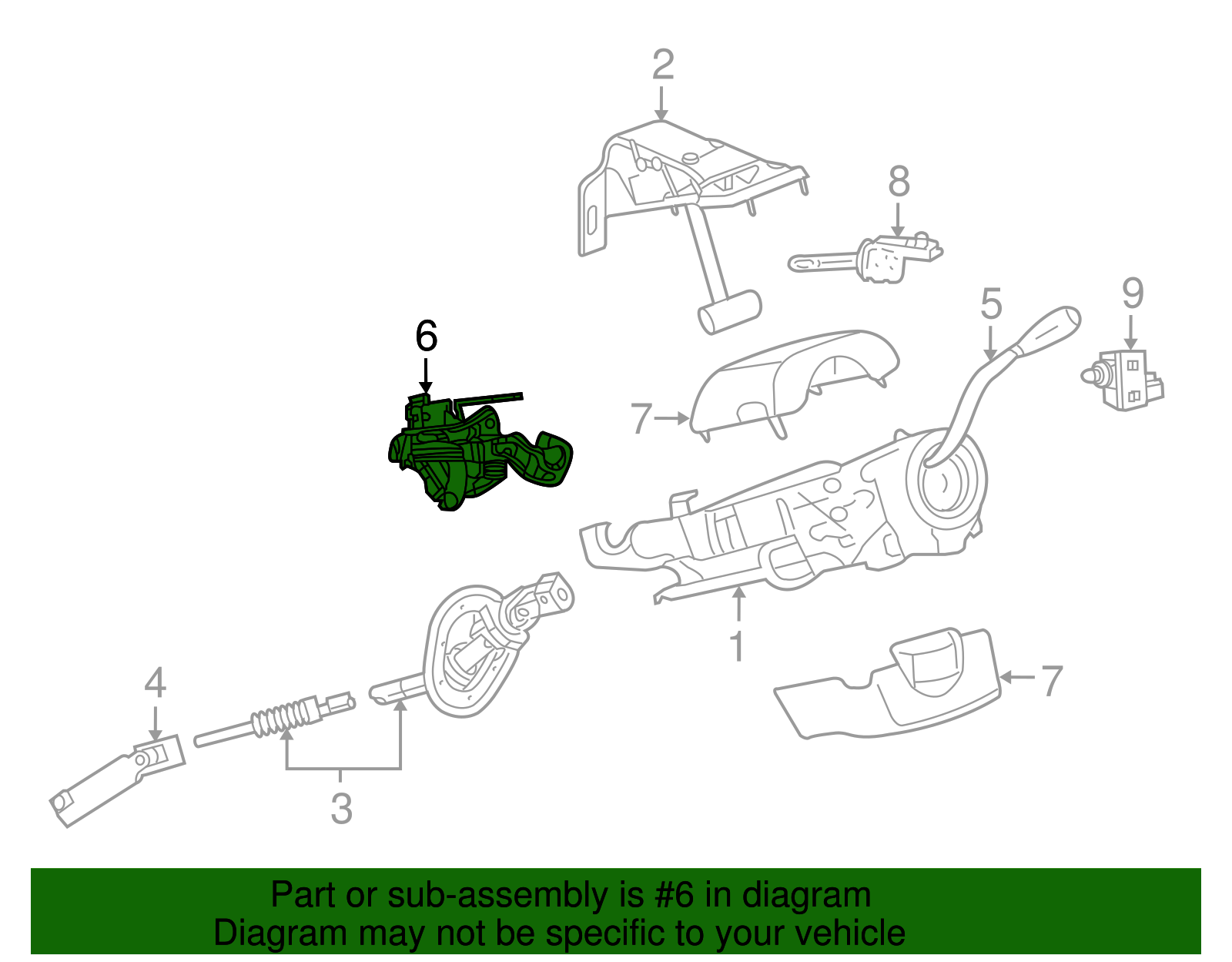 2
8
5
9
6
7
1
7
4
3

Part or sub-assembly is #6 in diagram
Diagram may not be specific to your vehicle