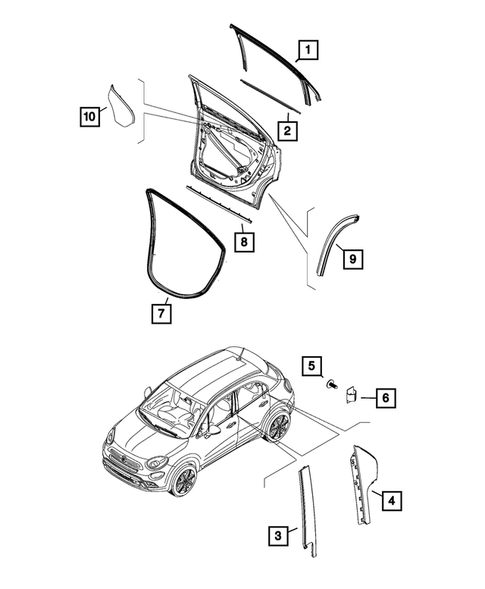 1
10
2
8
9
7
5
6
4
3