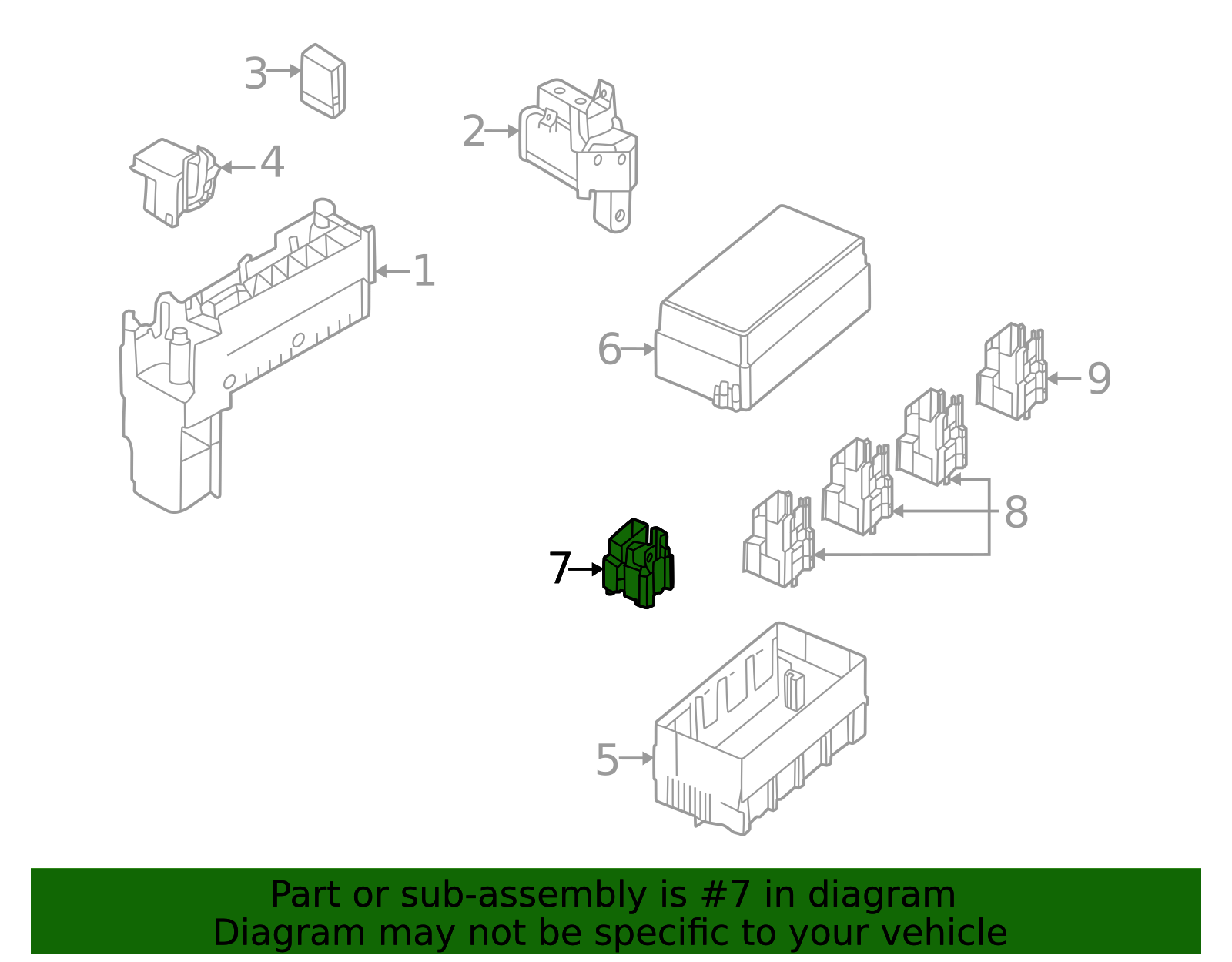 3

2

4

1

6

9

8

7

5

Part or sub-assembly is #7 in diagram
Diagram may not be specific to your vehicle