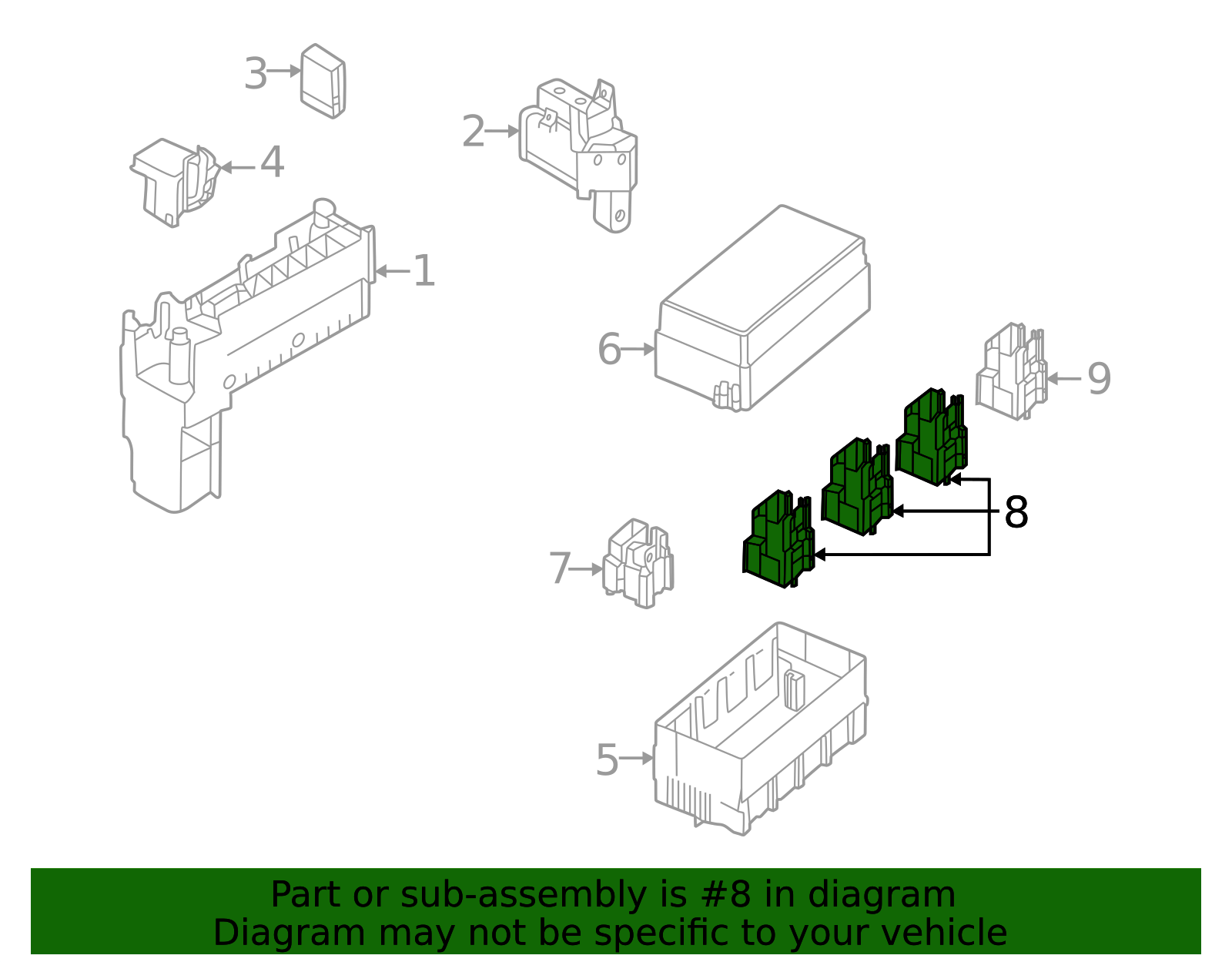 3
2
4
1
6
9
8
7
5

Part or sub-assembly is #8 in diagram
Diagram may not be specific to your vehicle