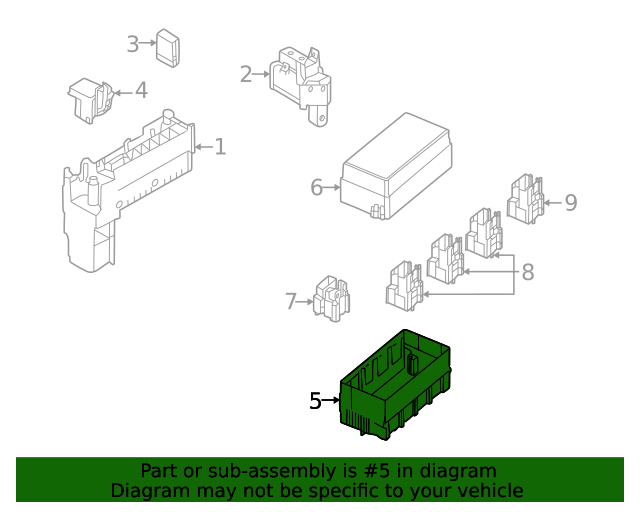 3
2
4
1
6
9
8
7
5

Part or sub-assembly is #5 in diagram
Diagram may not be specific to your vehicle