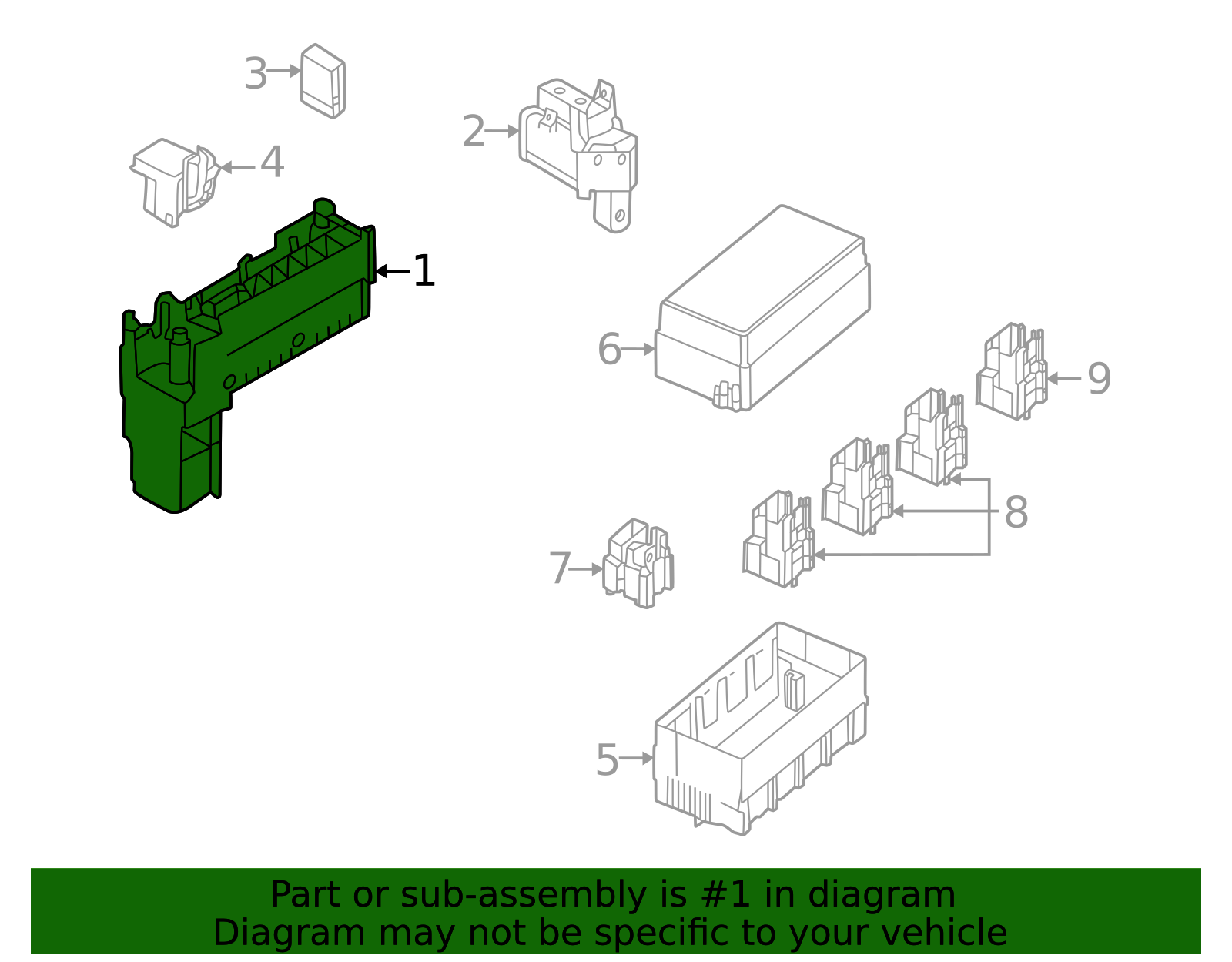 3
2
4
1
6
9
8
7
5

Part or sub-assembly is #1 in diagram
Diagram may not be specific to your vehicle