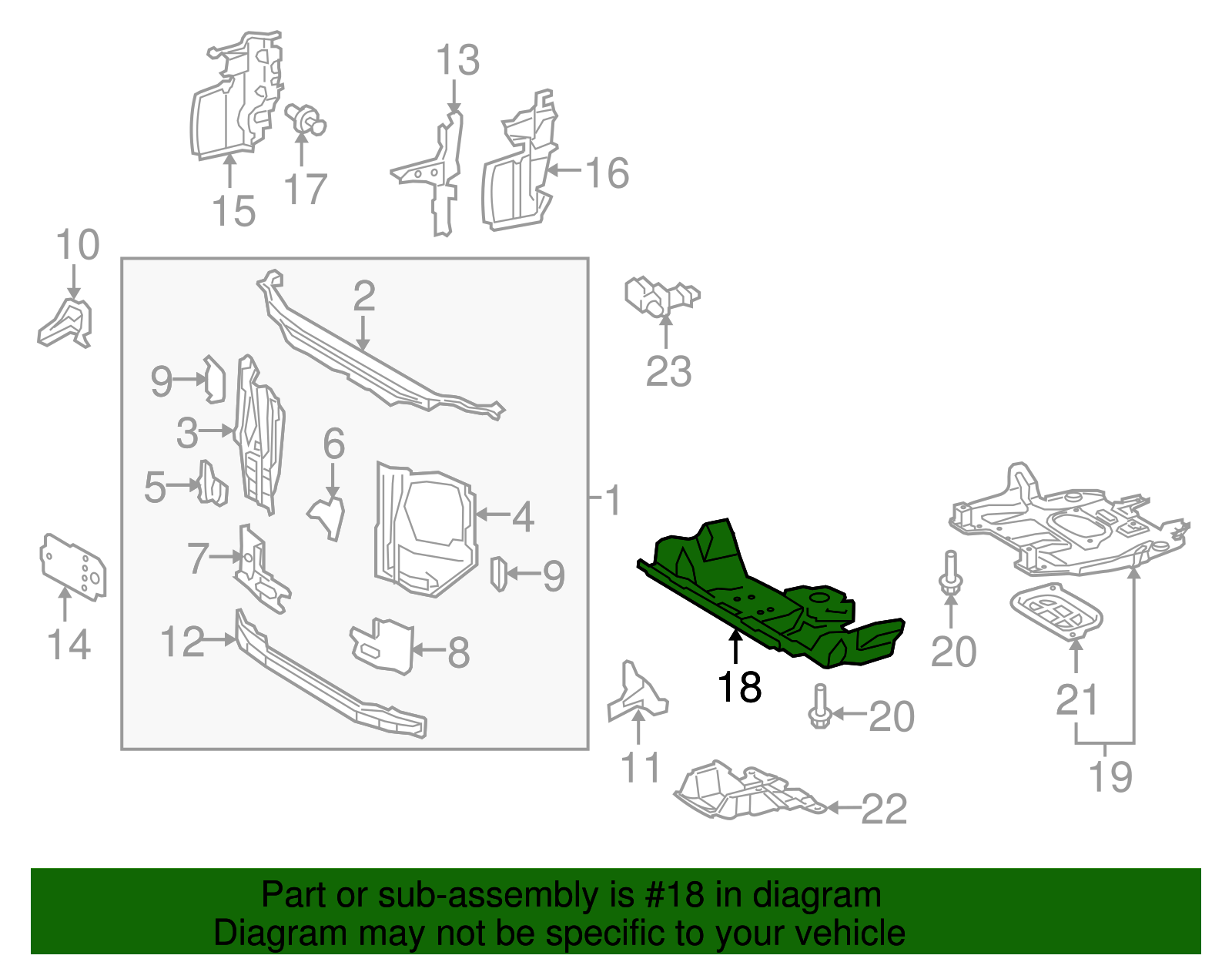 13
15
17
16
10
2
23
9
3
6
5
4
1
7
9
14
12
8
18
20
20
21
11
22
19

Part or sub-assembly is #18 in diagram
Diagram may not be specific to your vehicle