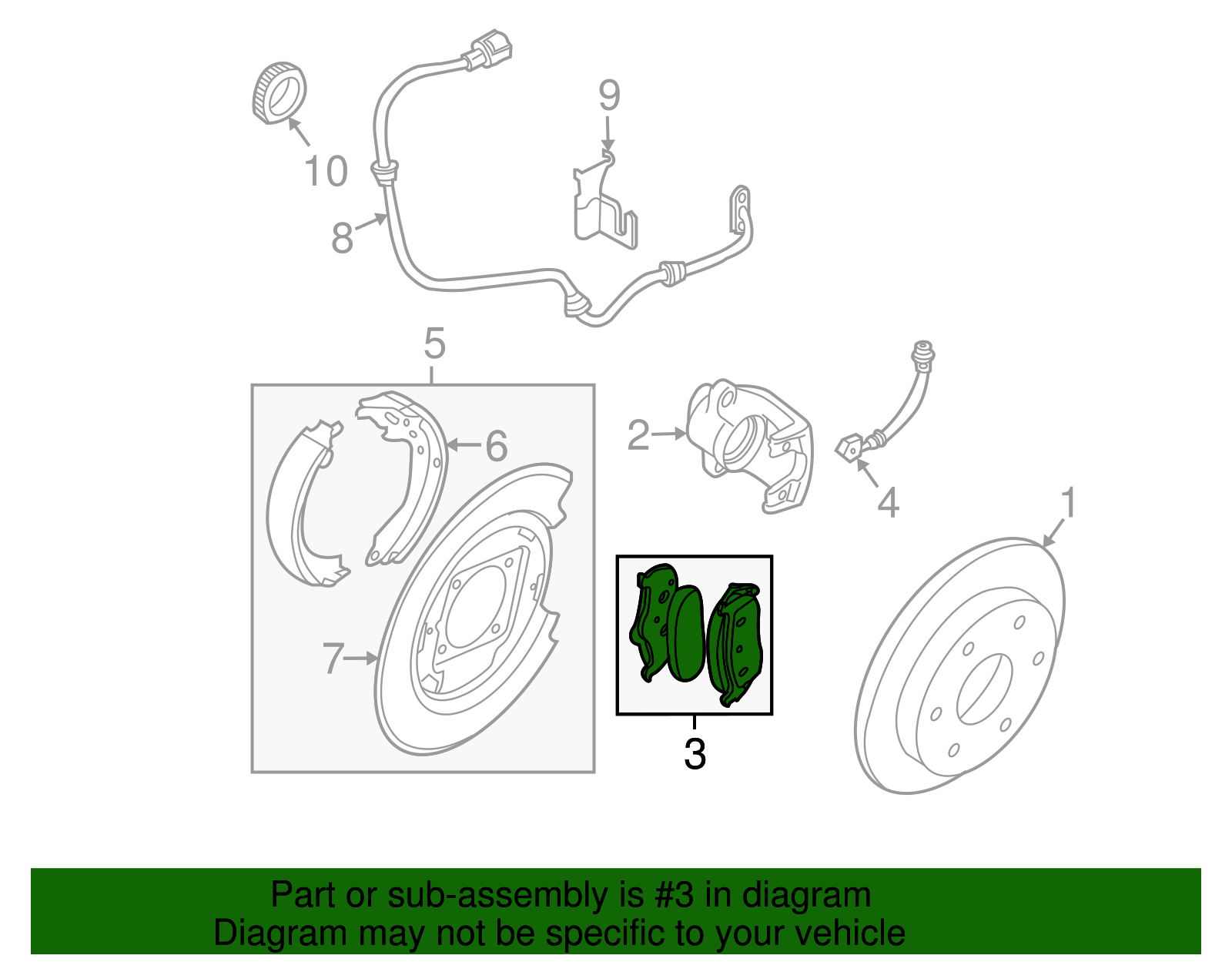 9
10
8
5
6
2
4
1
7
3

Part or sub-assembly is #3 in diagram
Diagram may not be specific to your vehicle