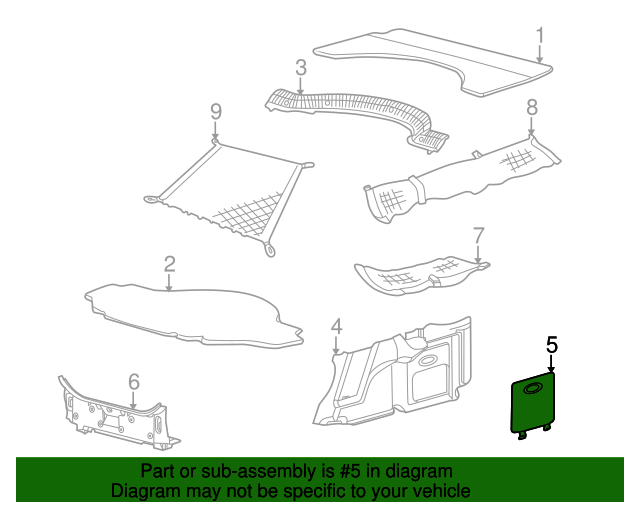 1
3
9
8
7
2
4
5
6

Part or sub-assembly is #5 in diagram
Diagram may not be specific to your vehicle