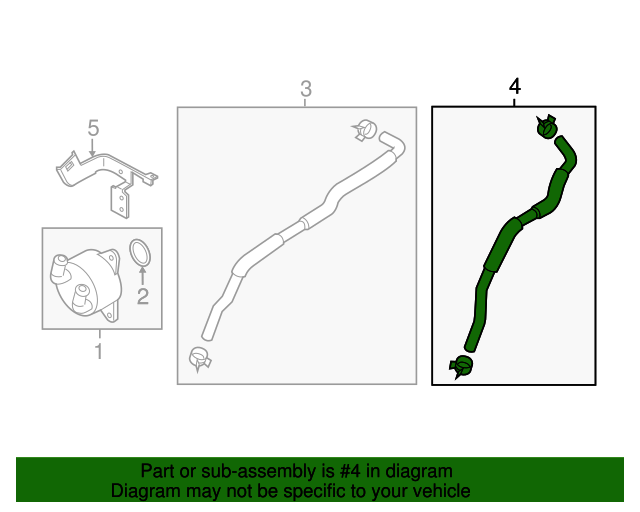 5

3

4

2

1

Part or sub-assembly is #4 in diagram
Diagram may not be specific to your vehicle