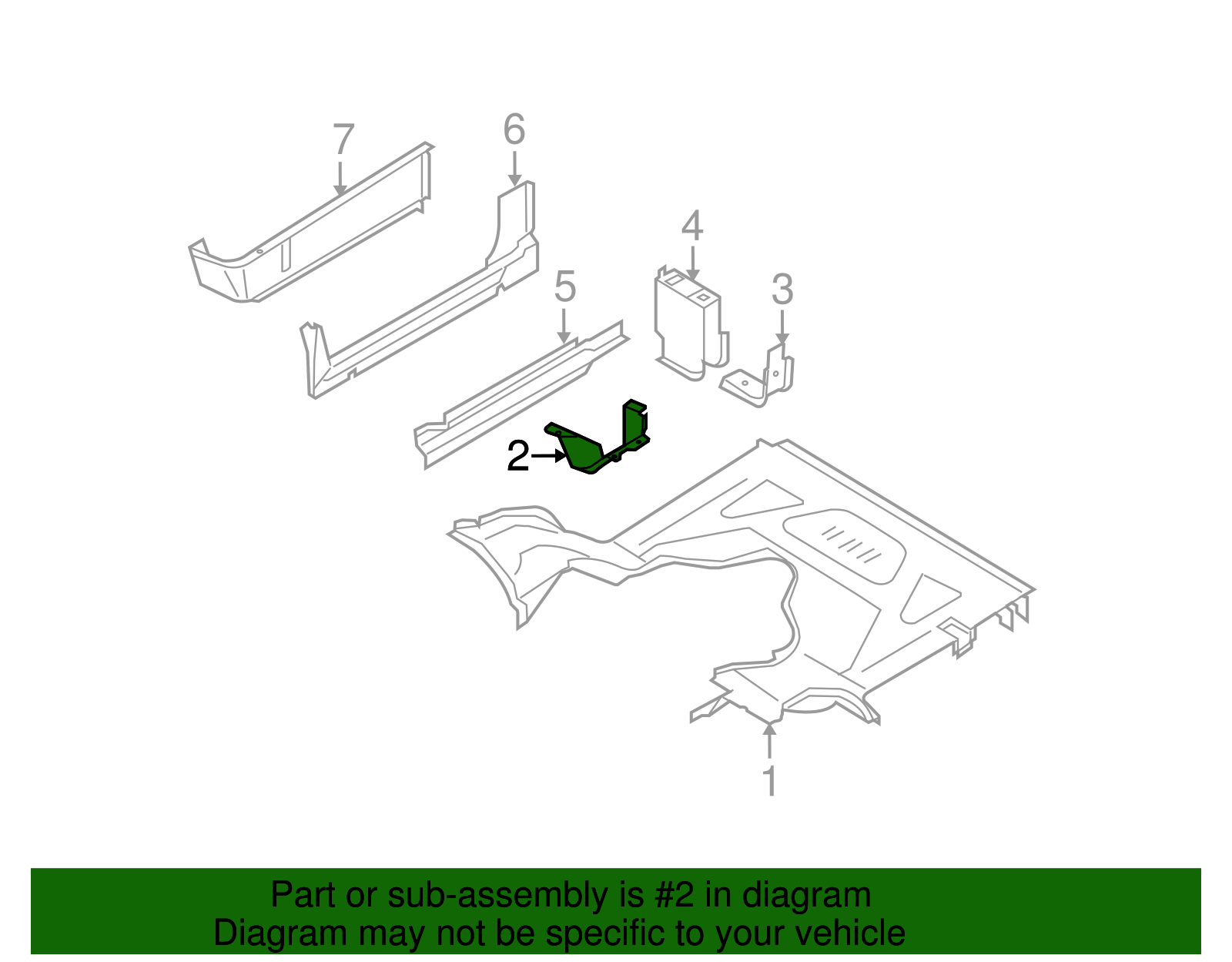 7

6

4

5

3

2

1

Part or sub-assembly is #2 in diagram
Diagram may not be specific to your vehicle