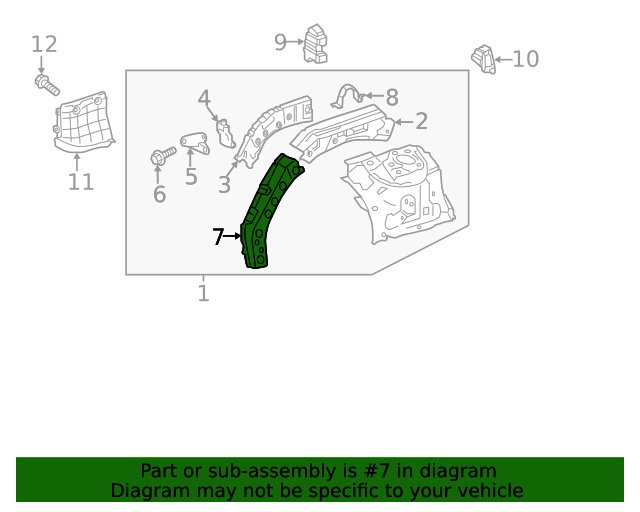 12
9
10
4
8
2
11
6
5
3
7
1

Part or sub-assembly is #7 in diagram
Diagram may not be specific to your vehicle