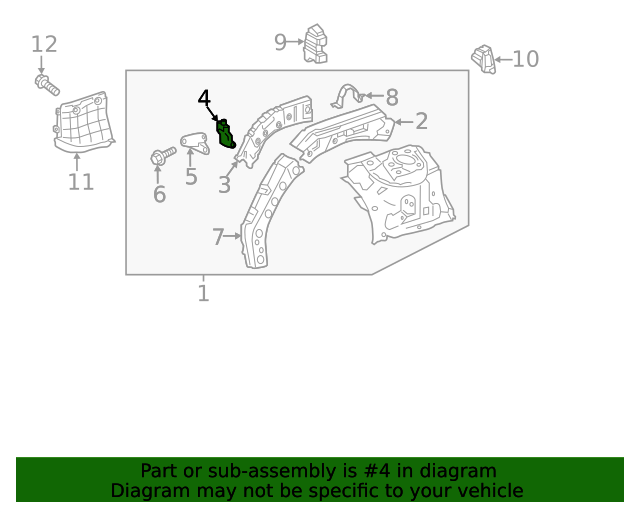 12
9
10
4
8
2
11
6
5
3
7
1

Part or sub-assembly is #4 in diagram
Diagram may not be specific to your vehicle