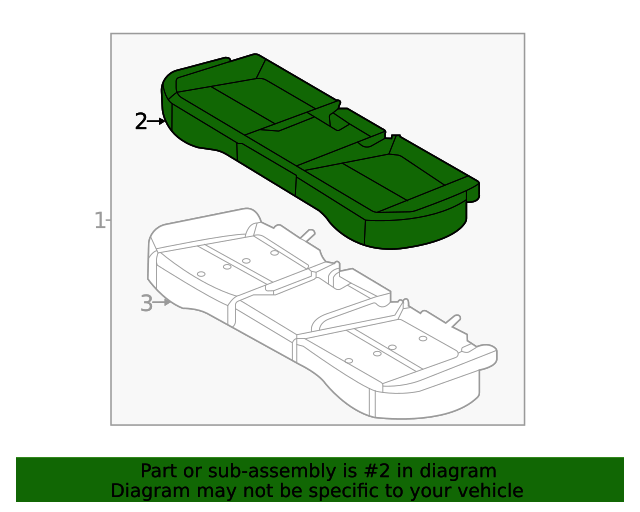 2
1
3

Part or sub-assembly is #2 in diagram
Diagram may not be specific to your vehicle