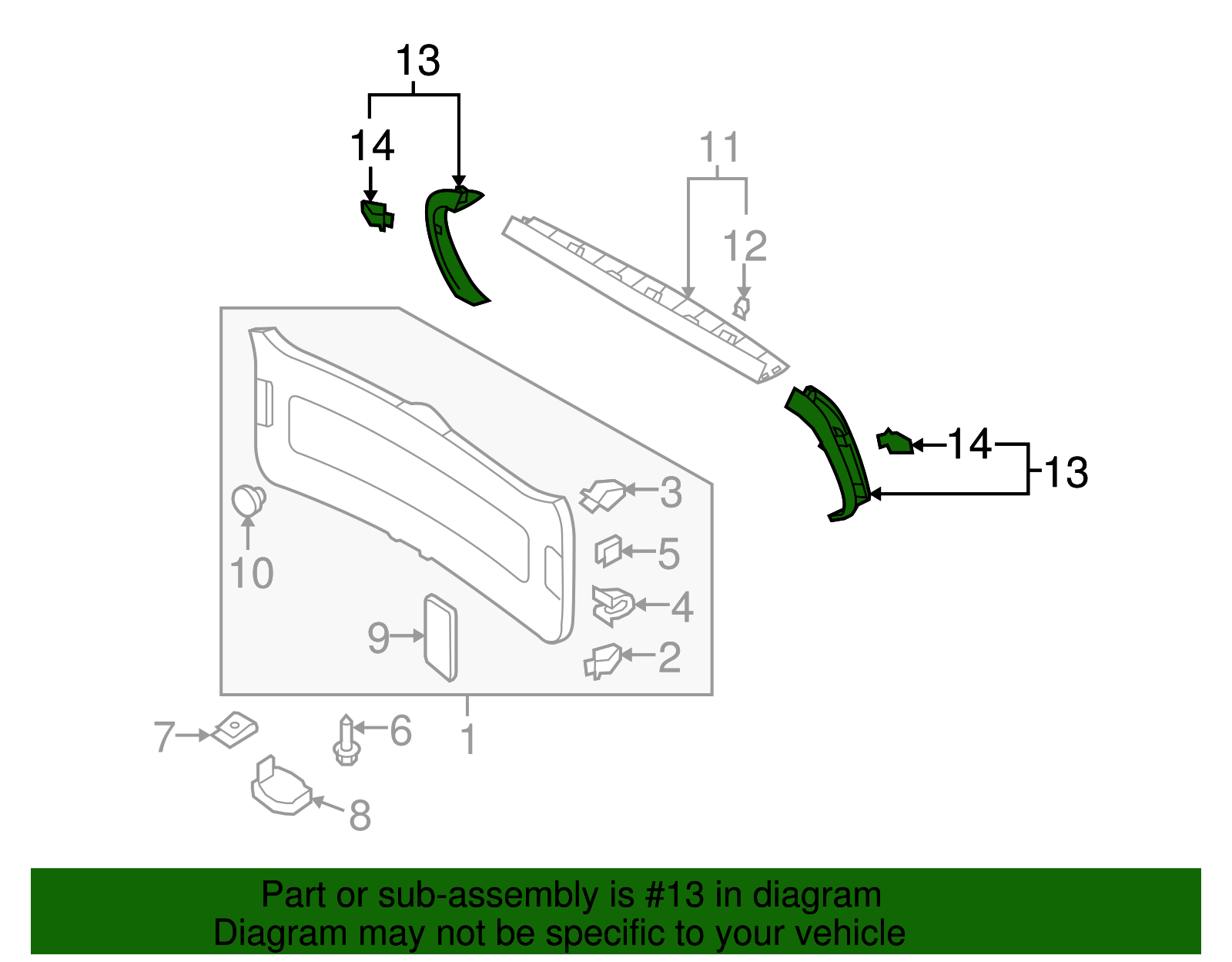 13
14
11
12
14
13
3
5
4
2
10
9
7
6
1
8

Part or sub-assembly is #13 in diagram
Diagram may not be specific to your vehicle