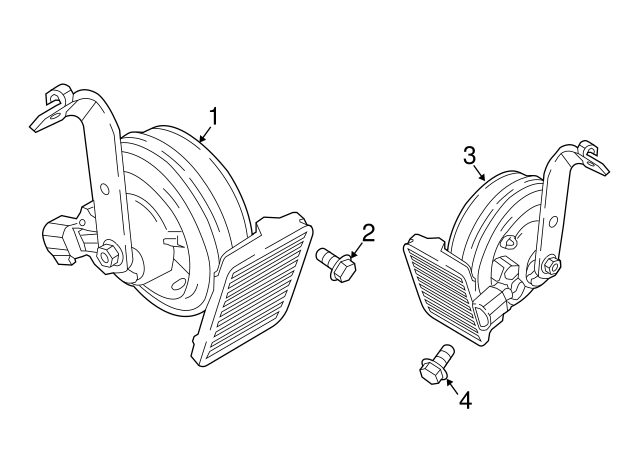 1
2
3
4